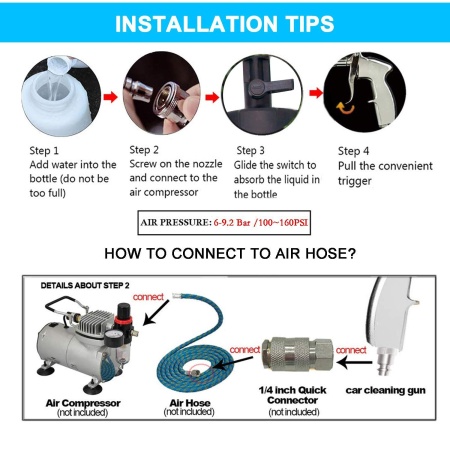 INSTALLATION TIPS

Step 1
Add water into the bottle (do not be too full)

Step 2
Screw on the nozzle and connect to the air compressor

Step 3
Glide the switch to absorb the liquid in the bottle

Step 4
Pull the convenient trigger

AIR PRESSURE: 6-9.2 Bar /100~160PSI

HOW TO CONNECT TO AIR HOSE?

DETAILS ABOUT STEP 2

connect

connect

connect

Air Compressor
(not included)

Air Hose
(not included)

1/4 inch Quick Connector
(not included)

car cleaning gun